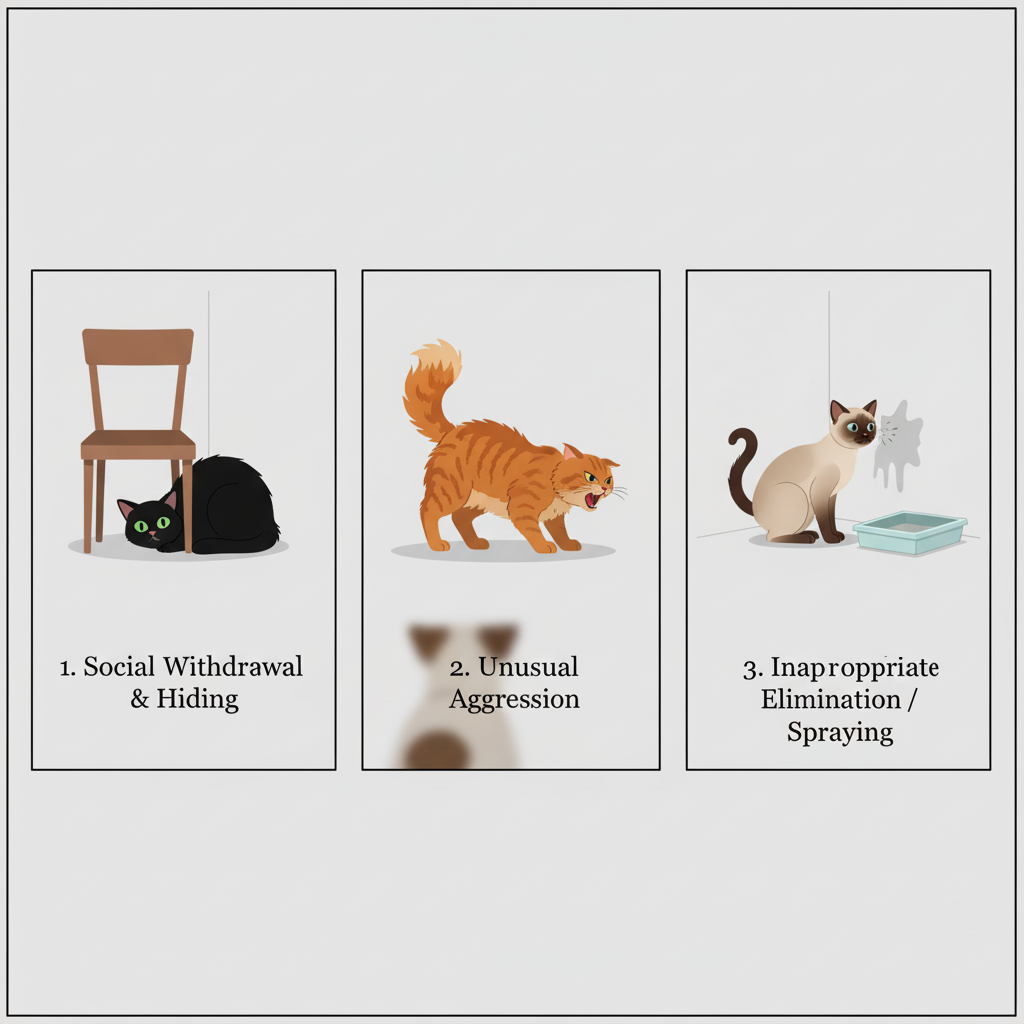 1. Social Withdrawal & Hiding

2. Unusual Aggression

3. Inappropriate Elimination / Spraying